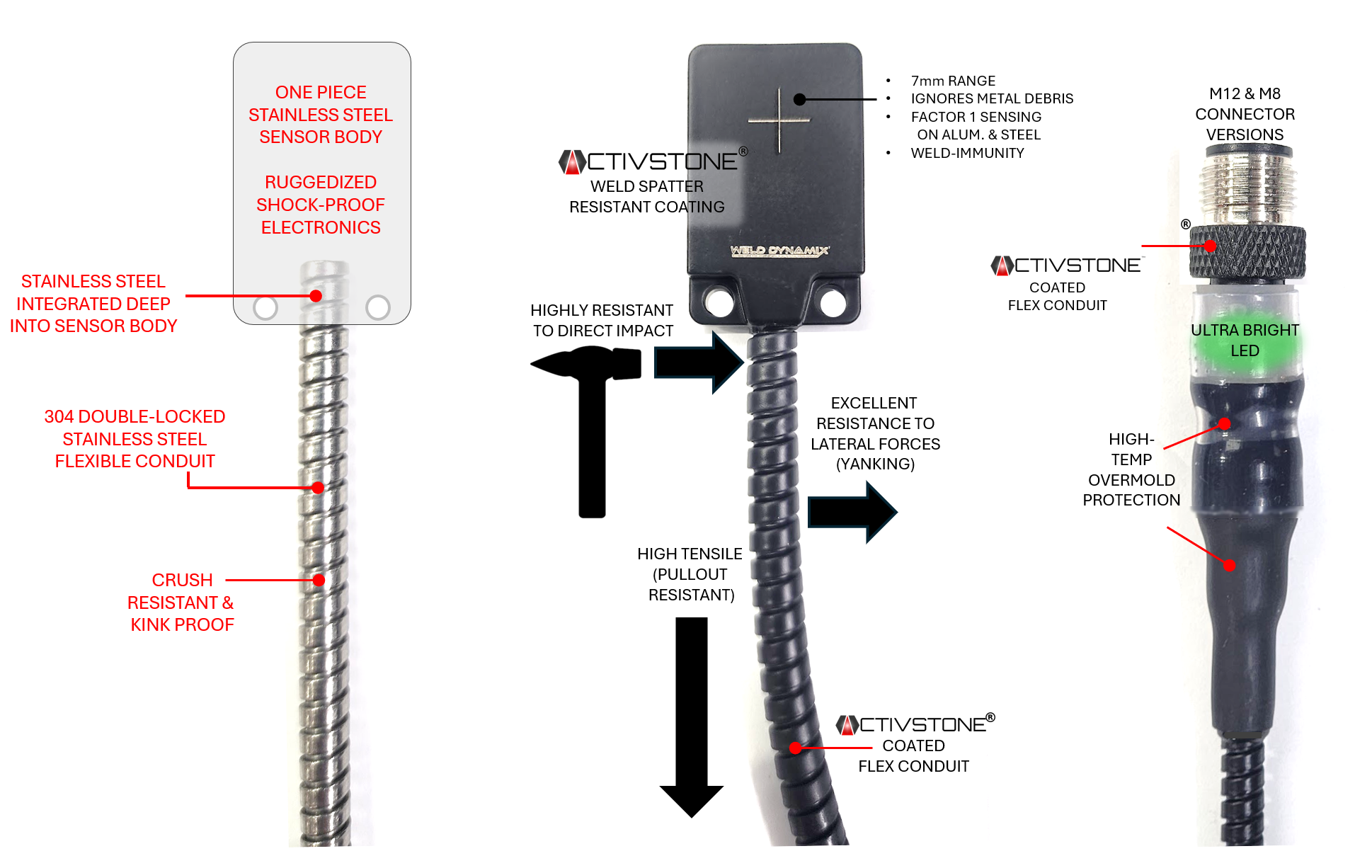 ONE PIECE STAINLESS STEEL SENSOR BODY

RUGGEDIZED SHOCK-PROOF ELECTRONICS

STAINLESS STEEL INTEGRATED DEEP INTO SENSOR BODY

304 DOUBLE-LOCKED STAINLESS STEEL FLEXIBLE CONDUIT

CRUSH RESISTANT & KINK PROOF

ACTIVSTONE®
WELD SPATTER RESISTANT COATING

WELD DYNAMIX

• 7mm RANGE
• IGNORES METAL DEBRIS
• FACTOR 1 SENSING ON ALUM. & STEEL
• WELD-IMMUNITY

HIGHLY RESISTANT TO DIRECT IMPACT

EXCELLENT RESISTANCE TO LATERAL FORCES (YANKING)

HIGH TENSILE (PULLOUT RESISTANT)

ACTIVSTONE®
COATED FLEX CONDUIT

M12 & M8 CONNECTOR VERSIONS

®
ACTIVSTONE
COATED FLEX CONDUIT

ULTRA BRIGHT LED

HIGH-TEMP OVERMOLD PROTECTION